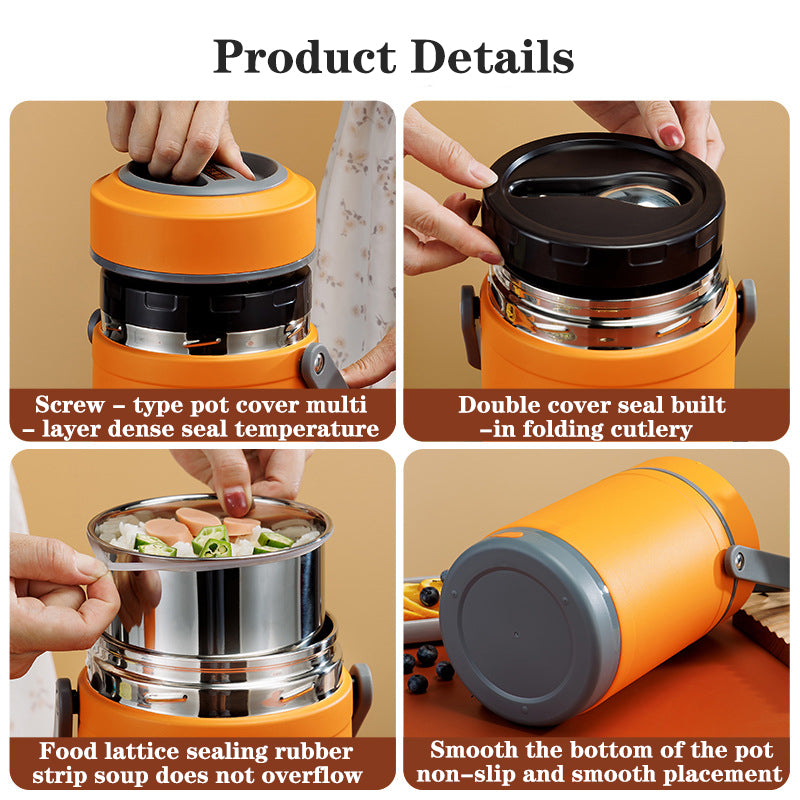 Product Details

Screw – type pot cover multi – layer dense seal temperature

Double cover seal built –in folding cutlery

Food lattice sealing rubber strip soup does not overflow

Smooth the bottom of the pot non–slip and smooth placement